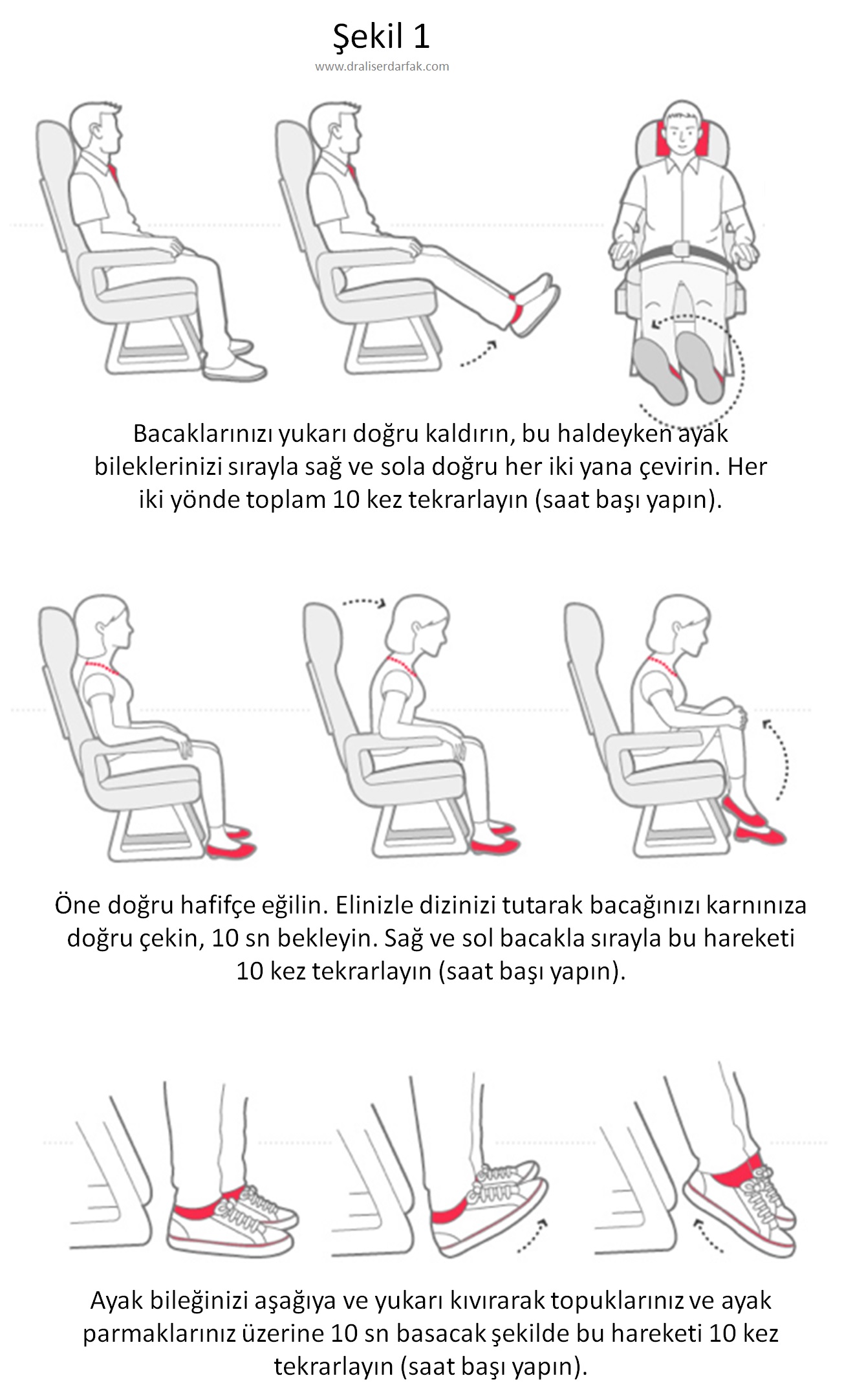 Şekil 1
www.draliserdarfak.com

Bacaklarınızı yukarı doğru kaldırın, bu haldeyken ayak bileklerinizi sırayla sağ ve sola doğru her iki yana çevirin. Her iki yönde toplam 10 kez tekrarlayın (saat başı yapın).

Öne doğru hafifçe eğilin. Elinizle dizinizi tutarak bacağınızı karnınıza doğru çekin, 10 sn bekleyin. Sağ ve sol bacakla sırayla bu hareketi 10 kez tekrarlayın (saat başı yapın).

Ayak bileğinizi aşağıya ve yukarı kıvırarak topuklarınız ve ayak parmaklarınız üzerine 10 sn basacak şekilde bu hareketi 10 kez tekrarlayın (saat başı yapın).